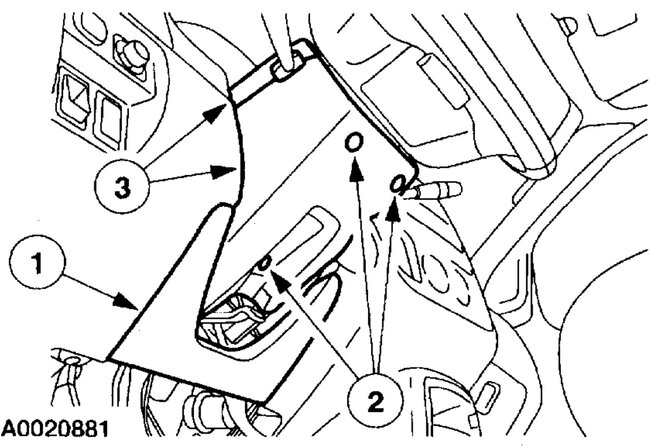 3
1
2
A0020881