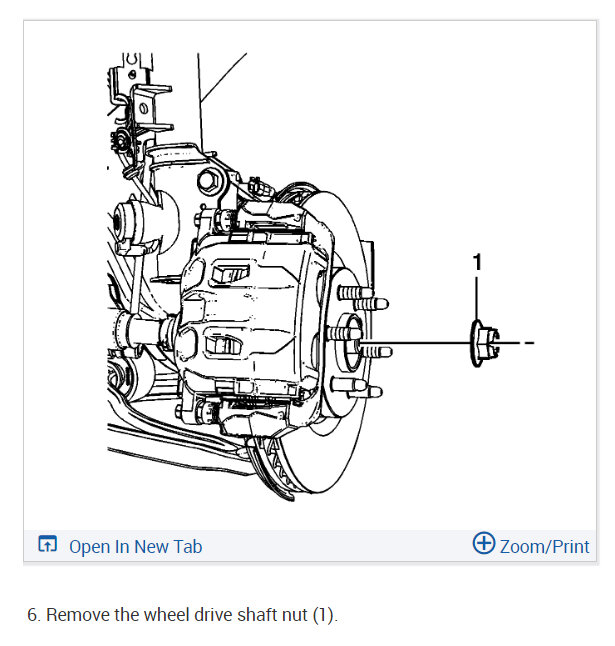 1

Open In New Tab

Zoom/Print

6. Remove the wheel drive shaft nut (1).