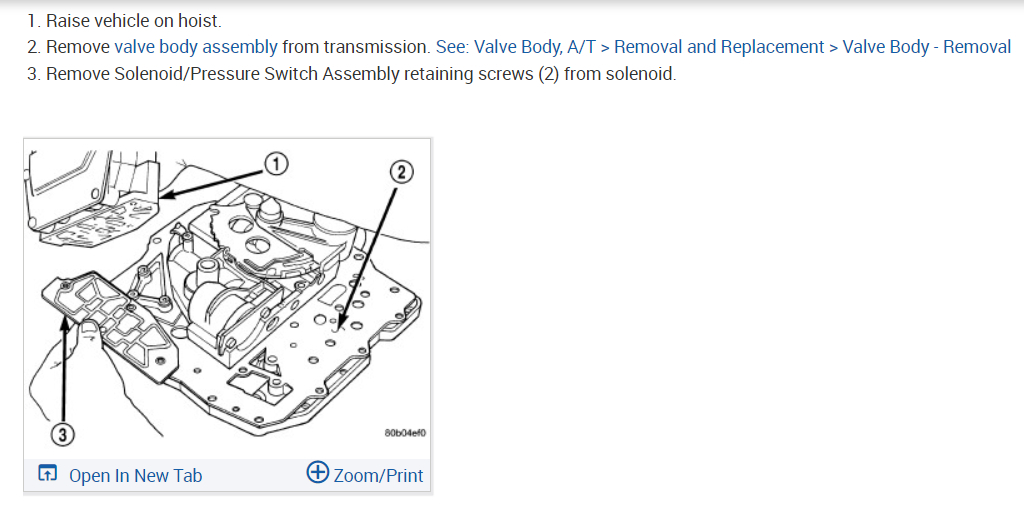 1. Raise vehicle on hoist.
2. Remove valve body assembly from transmission. See: Valve Body, A/T > Removal and Replacement > Valve Body - Removal
3. Remove Solenoid/Pressure Switch Assembly retaining screws (2) from solenoid.

1
2
3
80b04ef0

Open In New Tab
Zoom/Print