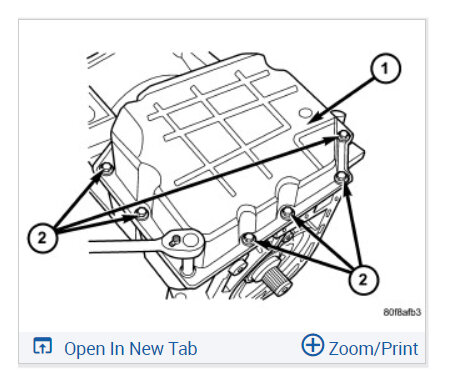 1

2

2

80f8afb3

Open In New Tab

Zoom/Print