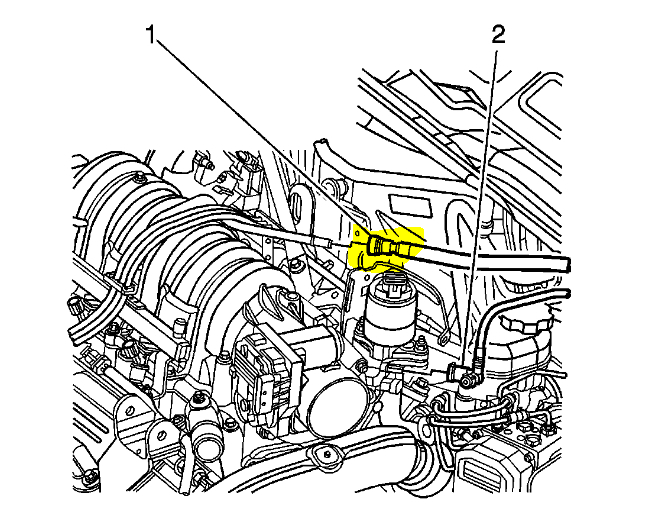 1
2