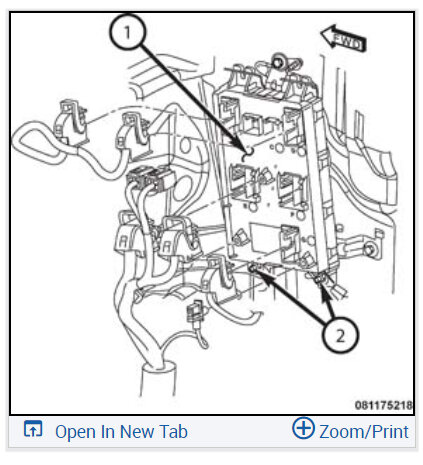 1

FWD

2

081175218

Open In New Tab

Zoom/Print