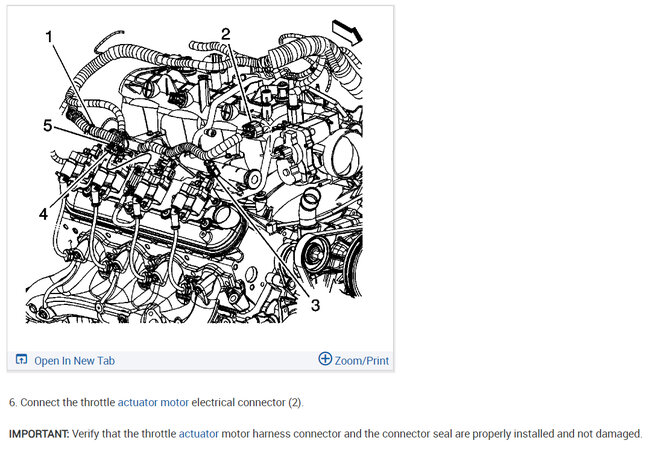 1
2
5
4
3

Open In New Tab
Zoom/Print

6. Connect the throttle actuator motor electrical connector (2).

IMPORTANT: Verify that the throttle actuator motor harness connector and the connector seal are properly installed and not damaged.