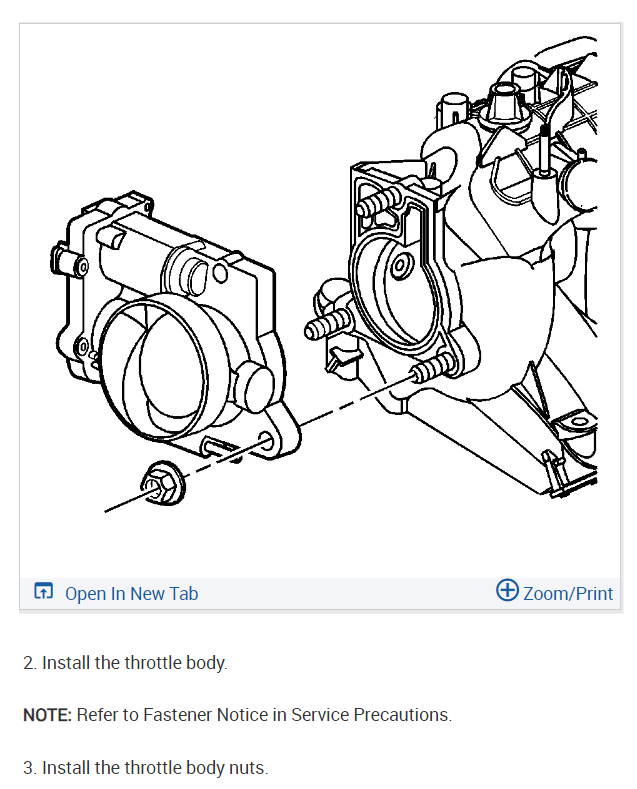 Open In New Tab

Zoom/Print

2. Install the throttle body.

NOTE: Refer to Fastener Notice in Service Precautions.

3. Install the throttle body nuts.