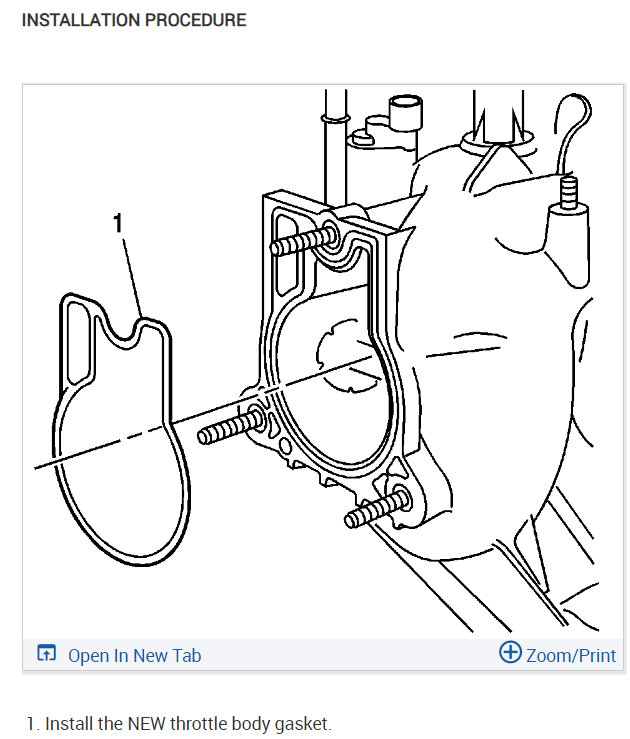 INSTALLATION PROCEDURE

1

Open In New Tab

Zoom/Print

1. Install the NEW throttle body gasket.