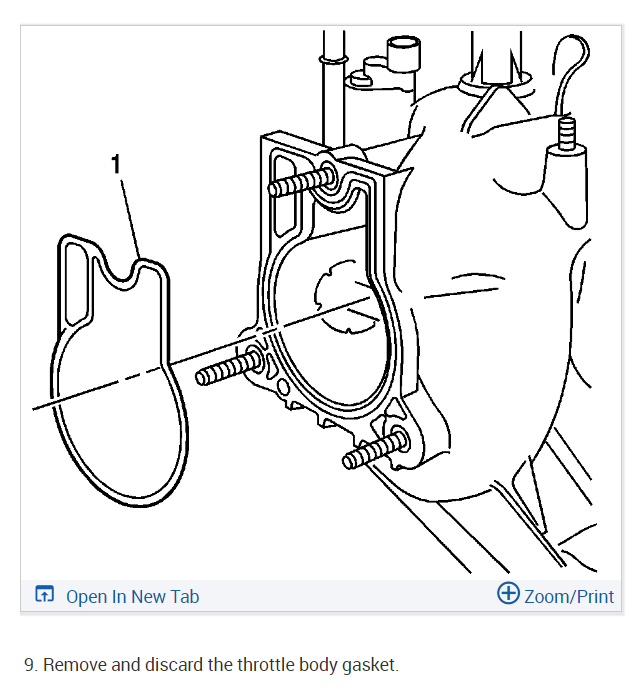 1

Open In New Tab

Zoom/Print

9. Remove and discard the throttle body gasket.