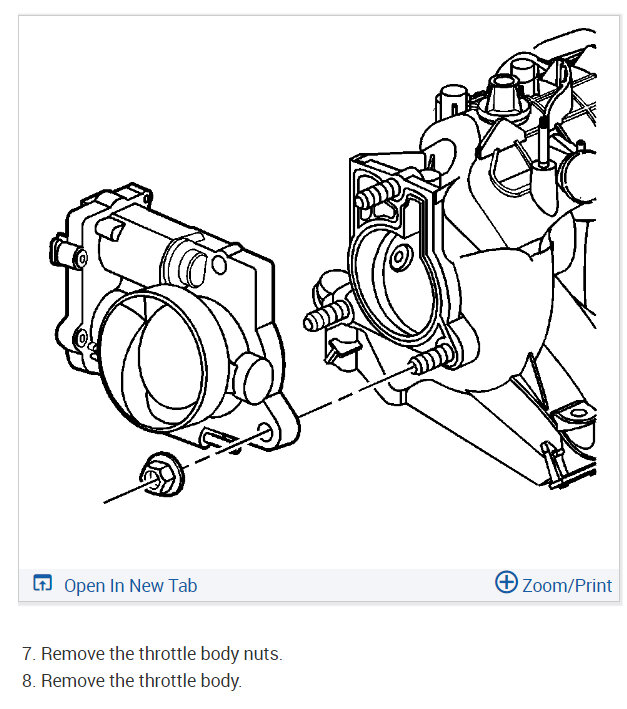 Open In New Tab

Zoom/Print

7. Remove the throttle body nuts.
8. Remove the throttle body.