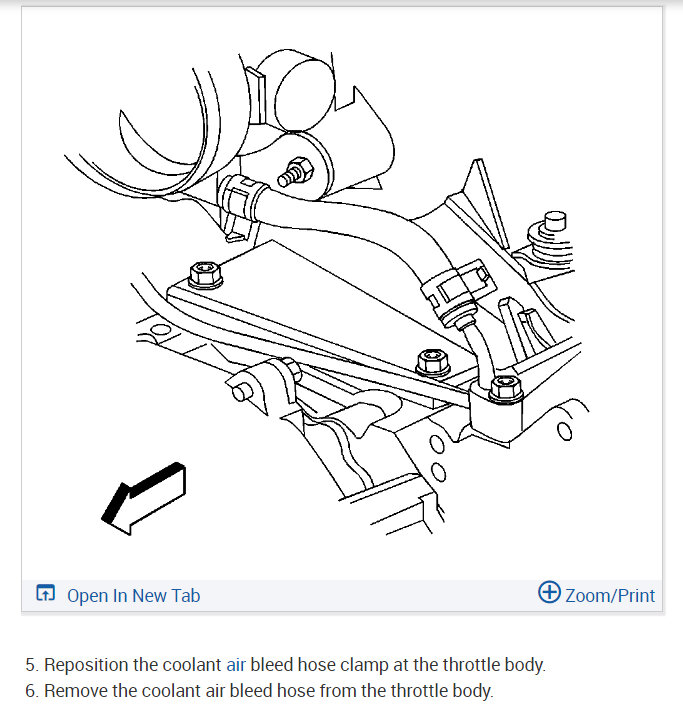 Open In New Tab

Zoom/Print

5. Reposition the coolant air bleed hose clamp at the throttle body.
6. Remove the coolant air bleed hose from the throttle body.