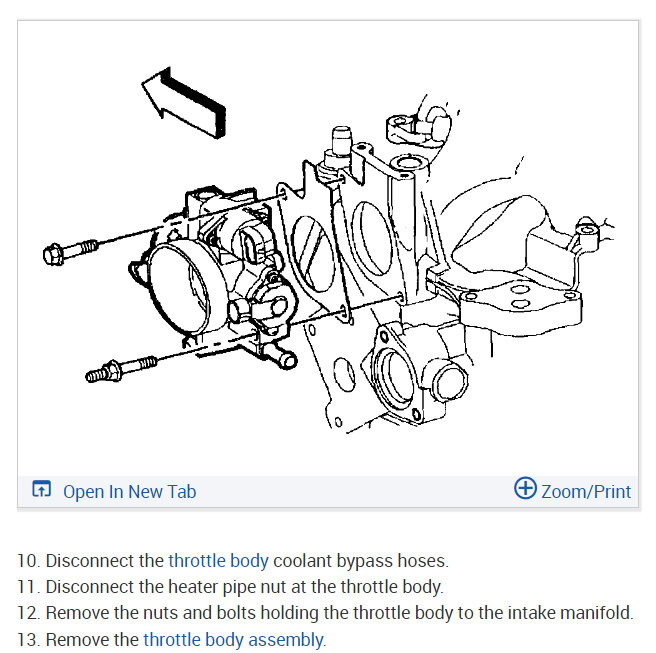 Open In New Tab

Zoom/Print

10. Disconnect the throttle body coolant bypass hoses.
11. Disconnect the heater pipe nut at the throttle body.
12. Remove the nuts and bolts holding the throttle body to the intake manifold.
13. Remove the throttle body assembly.