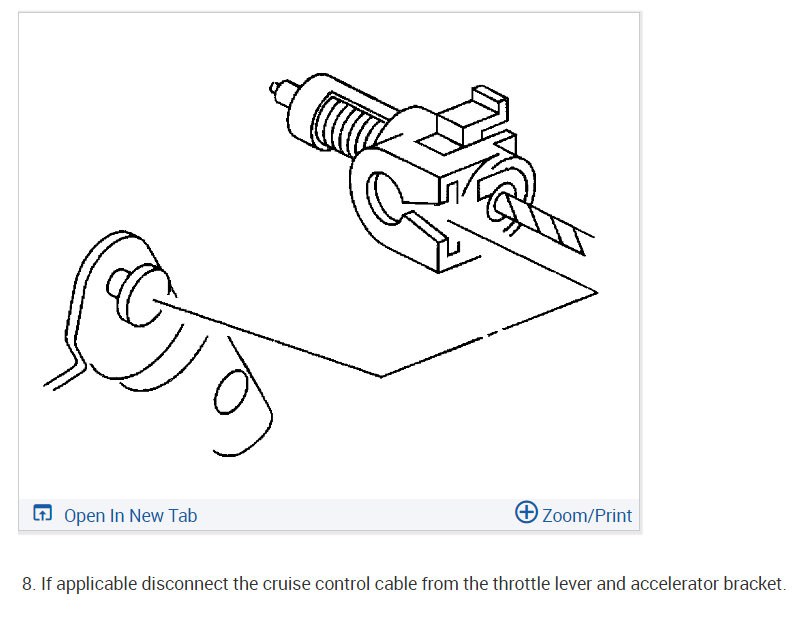 Open In New Tab

Zoom/Print

8. If applicable disconnect the cruise control cable from the throttle lever and accelerator bracket.