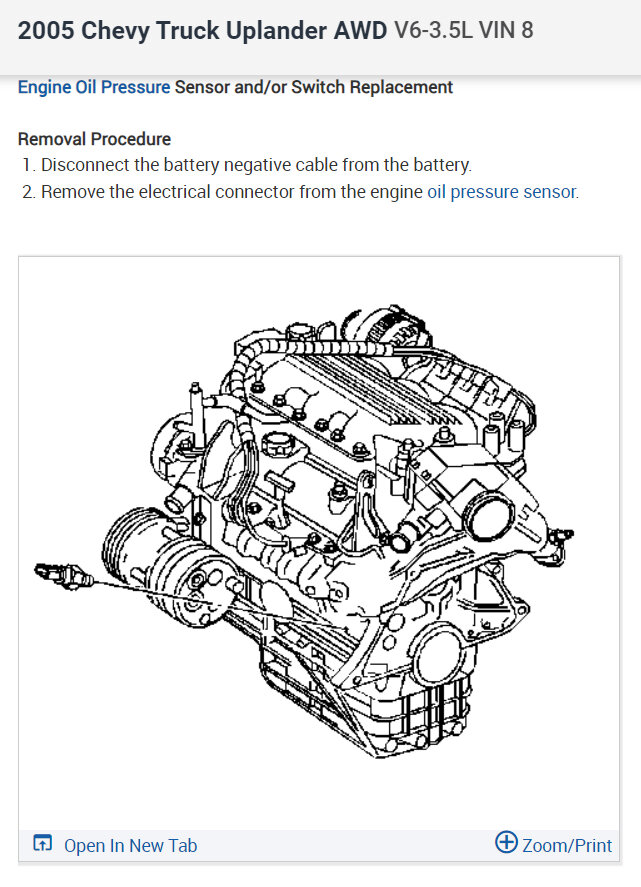 2005 Chevy Truck Uplander AWD V6-3.5L VIN 8

Engine Oil Pressure Sensor and/or Switch Replacement

Removal Procedure
1. Disconnect the battery negative cable from the battery.
2. Remove the electrical connector from the engine oil pressure sensor.

Open In New Tab
Zoom/Print