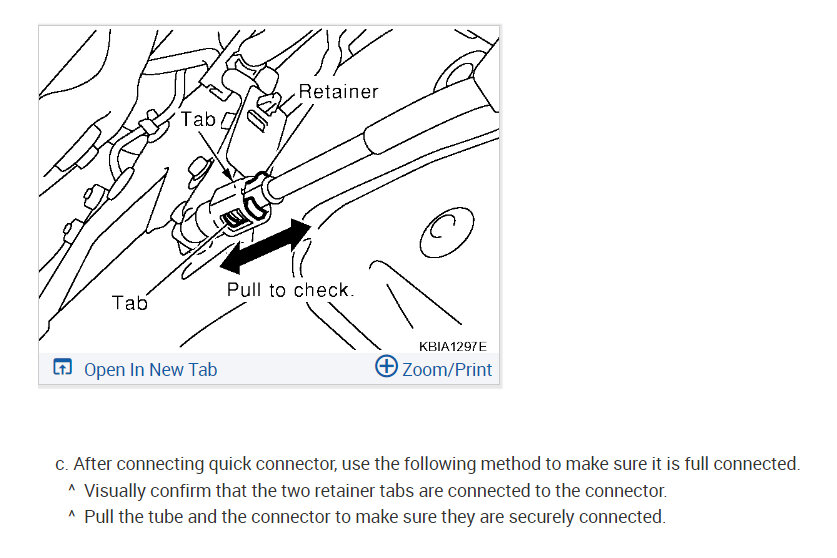 Retainer
Tab
Tab
Pull to check.
KBIA1297E

Open In New Tab
Zoom/Print

c. After connecting quick connector, use the following method to make sure it is full connected.
^ Visually confirm that the two retainer tabs are connected to the connector.
^ Pull the tube and the connector to make sure they are securely connected.