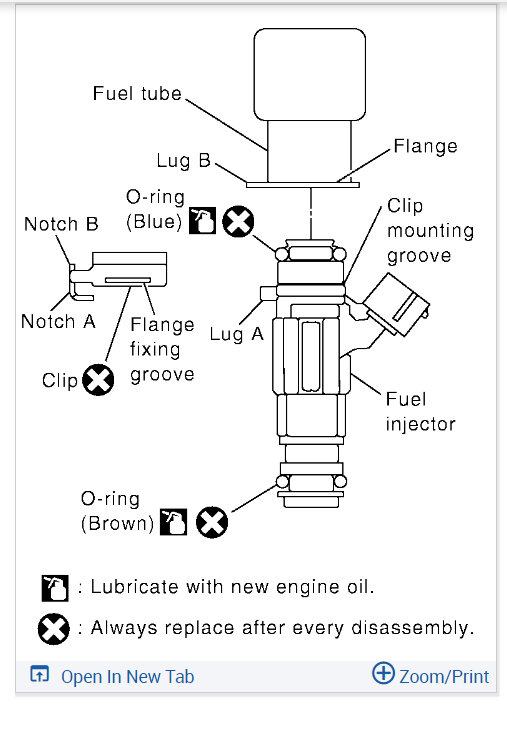 Fuel tube

Flange

Lug B

O-ring (Blue)

Clip mounting groove

Notch B

Notch A

Flange fixing groove

Lug A

Clip

Fuel injector

O-ring (Brown)

: Lubricate with new engine oil.

: Always replace after every disassembly.

Open In New Tab

Zoom/Print