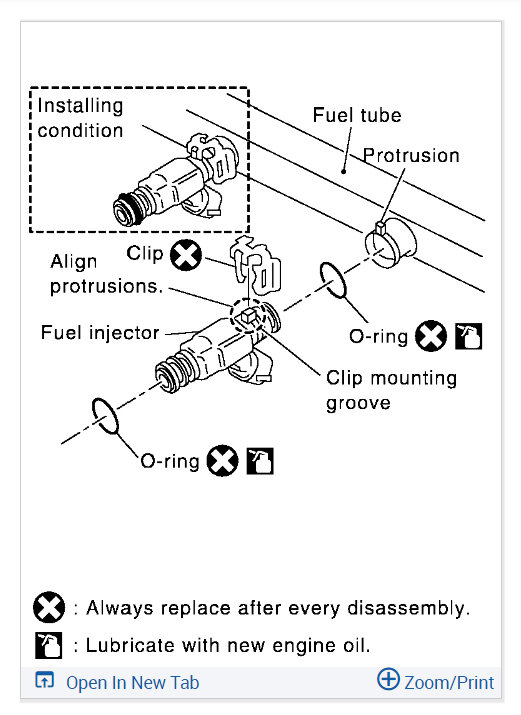 Installing condition

Fuel tube

Protrusion

Clip

Align protrusions.

Fuel injector

O-ring

Clip mounting groove

O-ring

: Always replace after every disassembly.

: Lubricate with new engine oil.

Open In New Tab

Zoom/Print