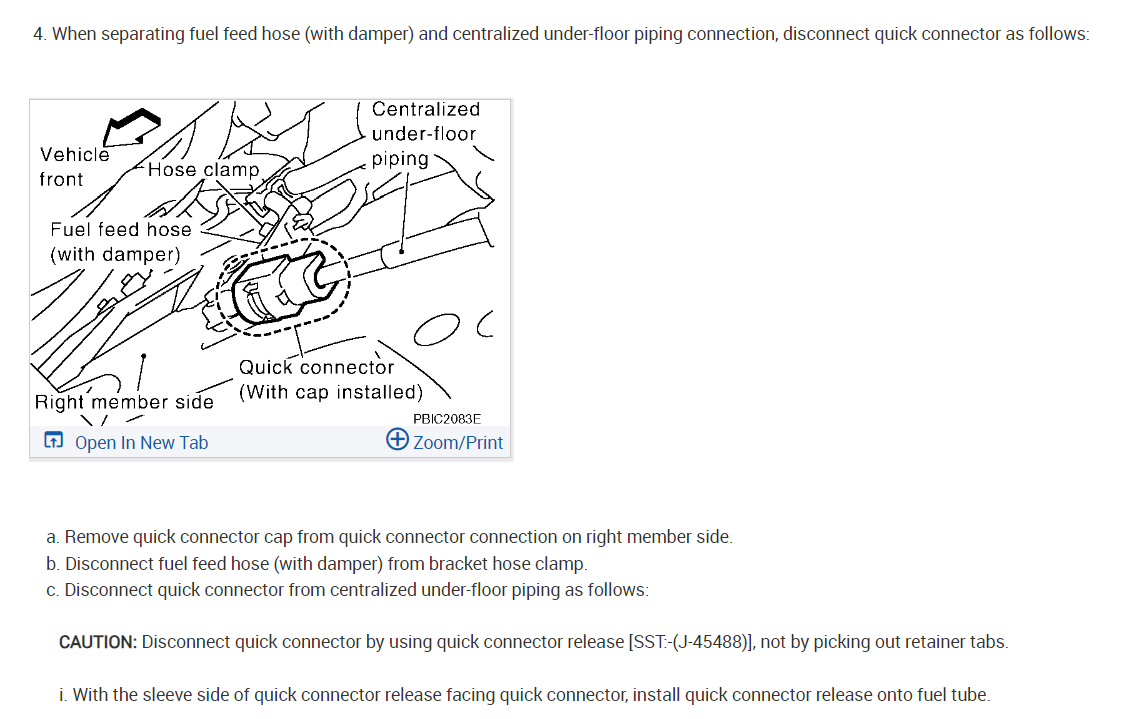 4. When separating fuel feed hose (with damper) and centralized under-floor piping connection, disconnect quick connector as follows:

Vehicle front
Hose clamp
Centralized under-floor piping
Fuel feed hose (with damper)
Quick connector (With cap installed)
Right member side
PBIC2083E

Open In New Tab
Zoom/Print

a. Remove quick connector cap from quick connector connection on right member side.
b. Disconnect fuel feed hose (with damper) from bracket hose clamp.
c. Disconnect quick connector from centralized under-floor piping as follows:

CAUTION: Disconnect quick connector by using quick connector release [SST:-(J-45488)], not by picking out retainer tabs.

i. With the sleeve side of quick connector release facing quick connector, install quick connector release onto fuel tube.