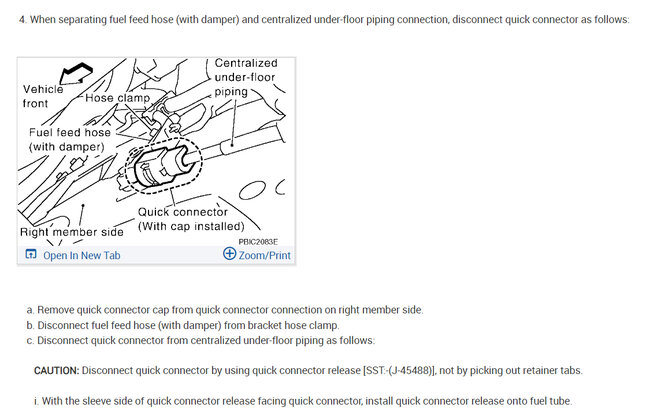 4. When separating fuel feed hose (with damper) and centralized under-floor piping connection, disconnect quick connector as follows:

Vehicle front
Hose clamp
Centralized under-floor piping
Fuel feed hose (with damper)
Quick connector (With cap installed)
Right member side
PBIC2083E

Open In New Tab
Zoom/Print

a. Remove quick connector cap from quick connector connection on right member side.
b. Disconnect fuel feed hose (with damper) from bracket hose clamp.
c. Disconnect quick connector from centralized under-floor piping as follows:

CAUTION: Disconnect quick connector by using quick connector release [SST:-(J-45488)], not by picking out retainer tabs.

i. With the sleeve side of quick connector release facing quick connector, install quick connector release onto fuel tube.