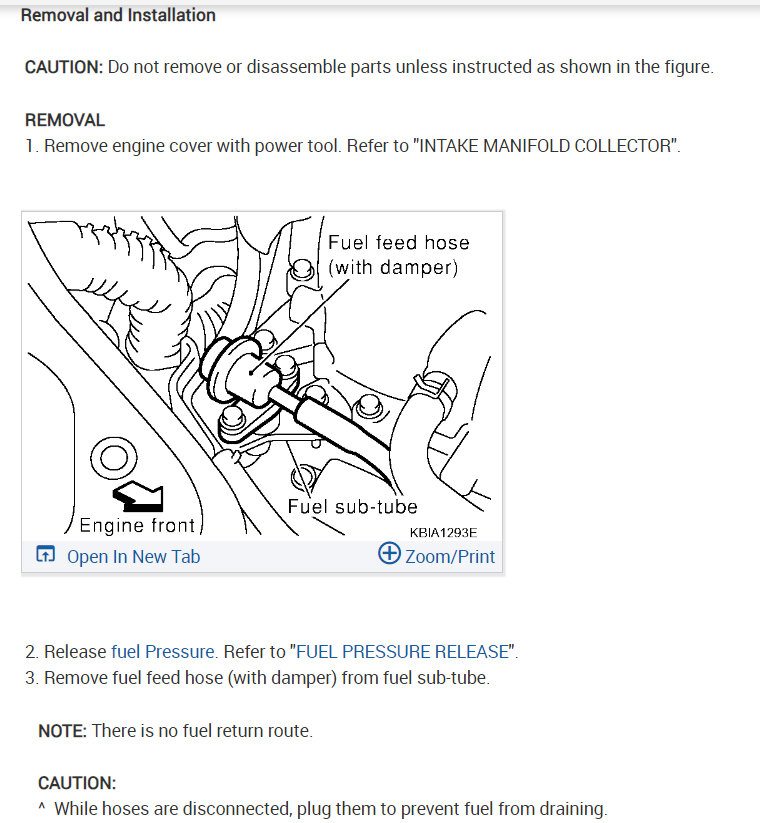 Removal and Installation

CAUTION: Do not remove or disassemble parts unless instructed as shown in the figure.

REMOVAL
1. Remove engine cover with power tool. Refer to "INTAKE MANIFOLD COLLECTOR".

Fuel feed hose (with damper)

Fuel sub-tube

Engine front

KBIA1293E

Open In New Tab

Zoom/Print

2. Release fuel Pressure. Refer to "FUEL PRESSURE RELEASE".
3. Remove fuel feed hose (with damper) from fuel sub-tube.

NOTE: There is no fuel return route.

CAUTION:
^ While hoses are disconnected, plug them to prevent fuel from draining.