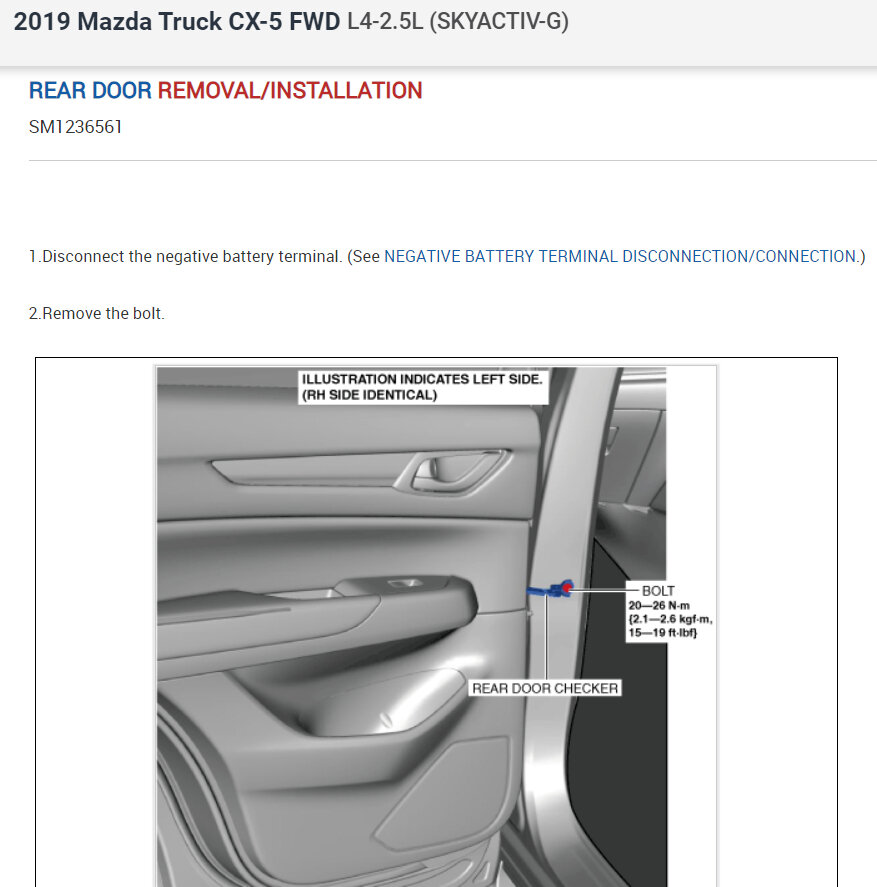 2019 Mazda Truck CX-5 FWD L4-2.5L (SKYACTIV-G)

REAR DOOR REMOVAL/INSTALLATION

SM1236561

1.Disconnect the negative battery terminal. (See NEGATIVE BATTERY TERMINAL DISCONNECTION/CONNECTION.)

2.Remove the bolt.

ILLUSTRATION INDICATES LEFT SIDE. (RH SIDE IDENTICAL)

BOLT
20—26 N·m
{2.1—2.6 kgf·m,
15—19 ft·lbf}

REAR DOOR CHECKER