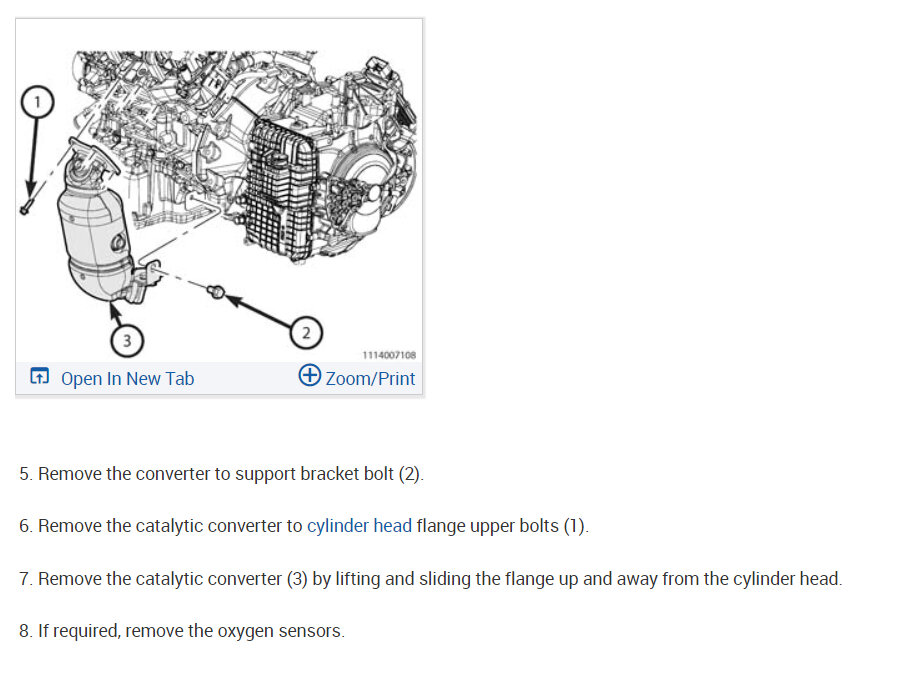 1

3

2

1114007108

Open In New Tab

Zoom/Print

5. Remove the converter to support bracket bolt (2).

6. Remove the catalytic converter to cylinder head flange upper bolts (1).

7. Remove the catalytic converter (3) by lifting and sliding the flange up and away from the cylinder head.

8. If required, remove the oxygen sensors.