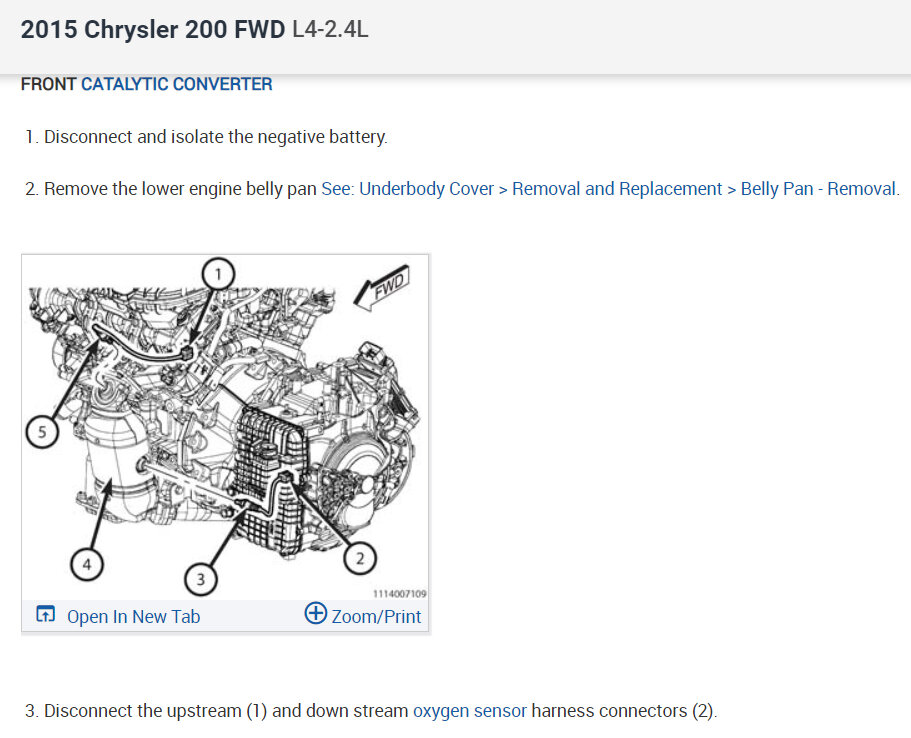 2015 Chrysler 200 FWD L4-2.4L

FRONT CATALYTIC CONVERTER

1. Disconnect and isolate the negative battery.

2. Remove the lower engine belly pan See: Underbody Cover > Removal and Replacement > Belly Pan - Removal.

1
FWD
5
4
3
2
1114007109

Open In New Tab
Zoom/Print

3. Disconnect the upstream (1) and down stream oxygen sensor harness connectors (2).