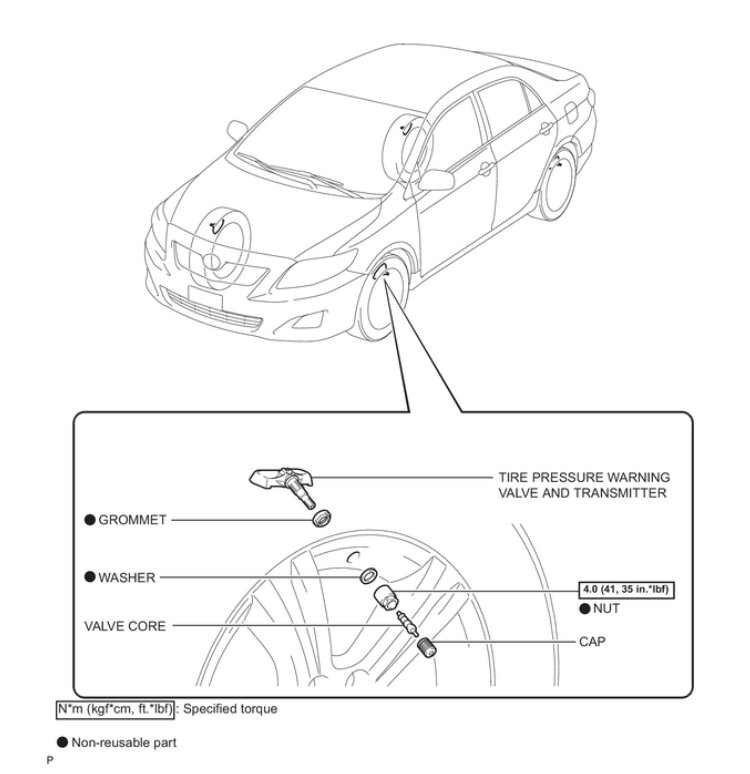 TIRE PRESSURE WARNING VALVE AND TRANSMITTER

● GROMMET

● WASHER

4.0 (41, 35 in.*lbf)

● NUT

VALVE CORE

CAP

N*m (kgf*cm, ft.*lbf) : Specified torque

● Non-reusable part

P