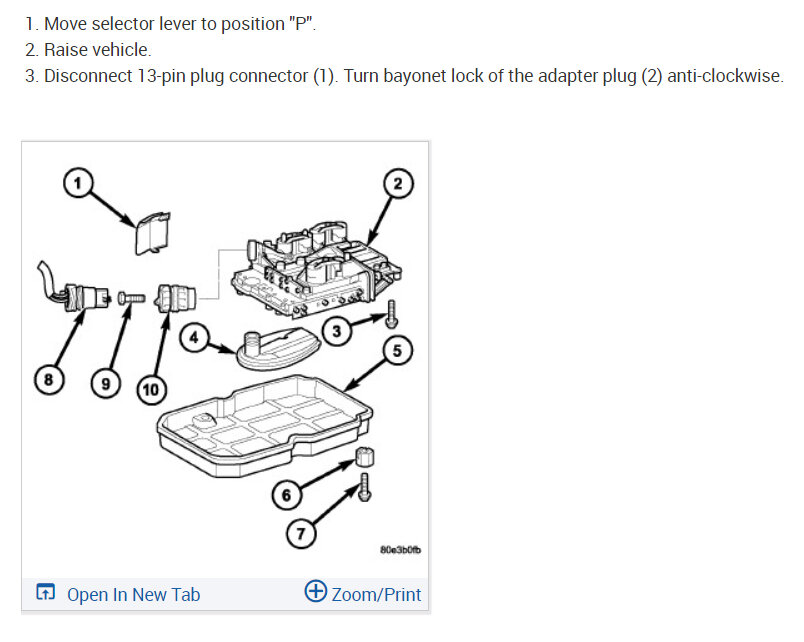 1. Move selector lever to position "P".
2. Raise vehicle.
3. Disconnect 13-pin plug connector (1). Turn bayonet lock of the adapter plug (2) anti-clockwise.

1
2
3
4
5
8
9
10
6
7
80e3b0fb

Open In New Tab
Zoom/Print