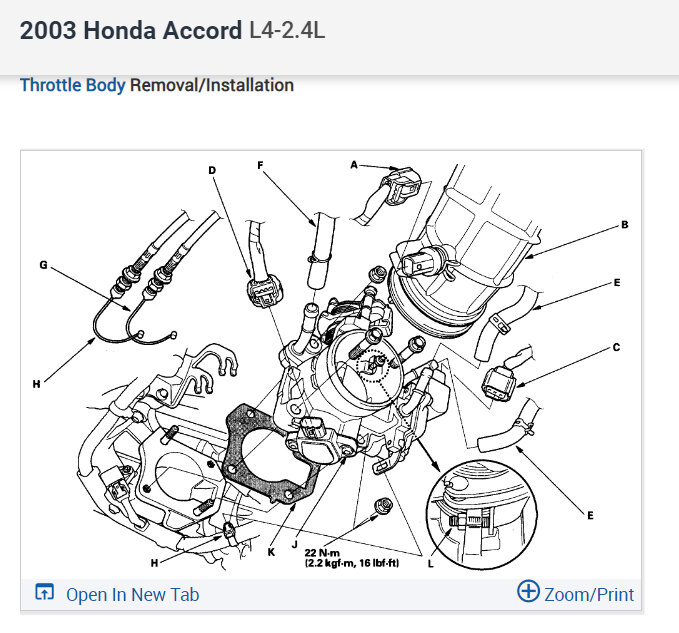 2003 Honda Accord L4-2.4L

Throttle Body Removal/Installation

D
F
A
B
G
E
C
H
E
H
K
J
22 N·m
(2.2 kgf·m, 16 lbf·ft)
L

Open In New Tab
Zoom/Print