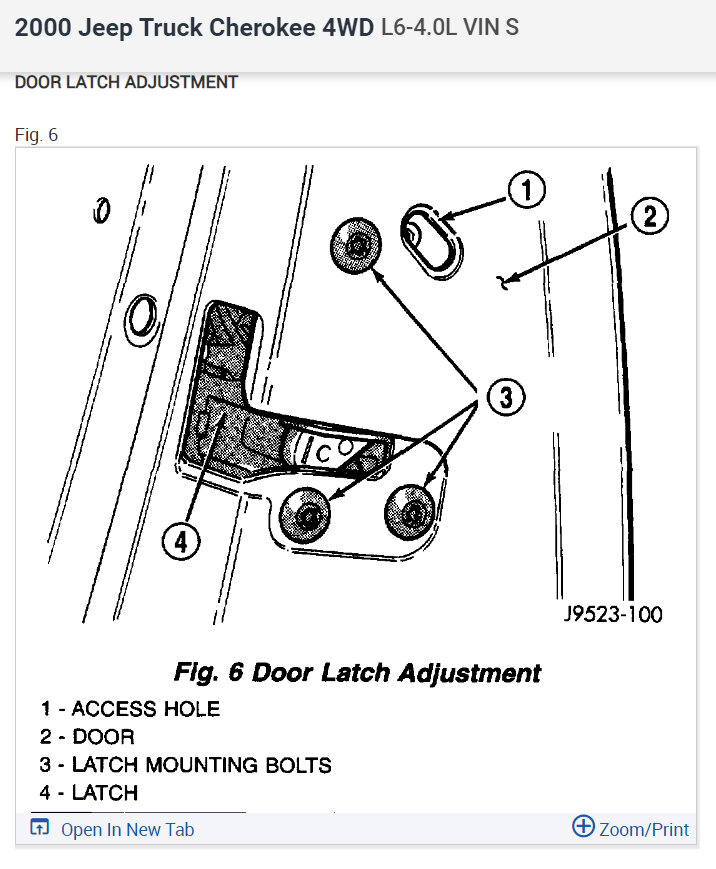 2000 Jeep Truck Cherokee 4WD L6-4.0L VIN S

DOOR LATCH ADJUSTMENT

Fig. 6

1

2

3

4

J9523-100

Fig. 6 Door Latch Adjustment

1 - ACCESS HOLE
2 - DOOR
3 - LATCH MOUNTING BOLTS
4 - LATCH

Open In New Tab

Zoom/Print