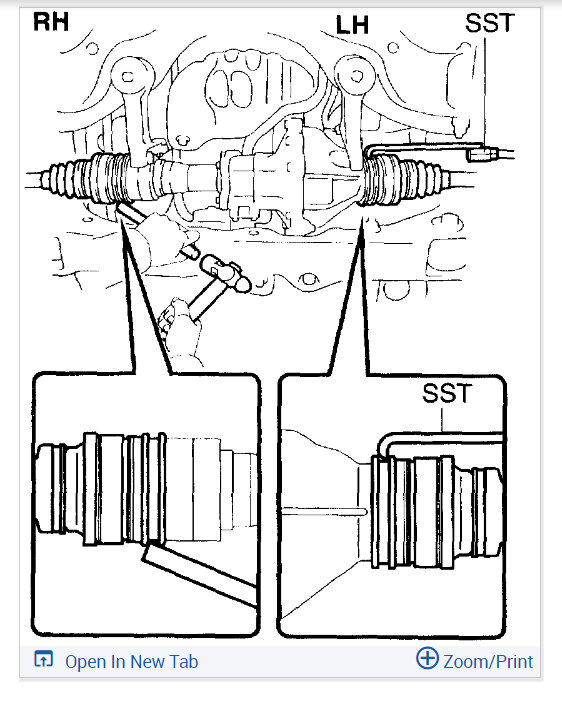 RH
LH
SST
SST
Open In New Tab
Zoom/Print