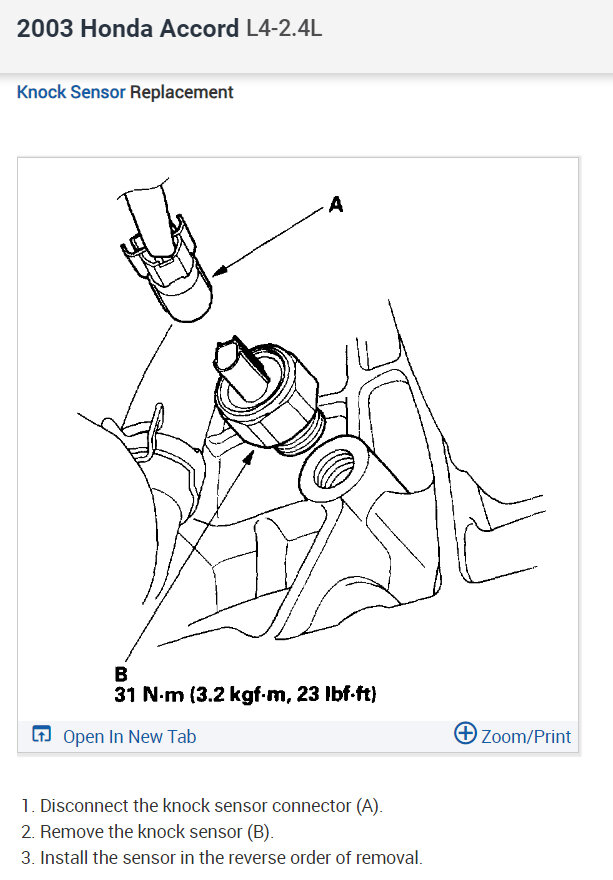 2003 Honda Accord L4-2.4L

Knock Sensor Replacement

A

B
31 N·m (3.2 kgf·m, 23 lbf·ft)

Open In New Tab

Zoom/Print

1. Disconnect the knock sensor connector (A).
2. Remove the knock sensor (B).
3. Install the sensor in the reverse order of removal.