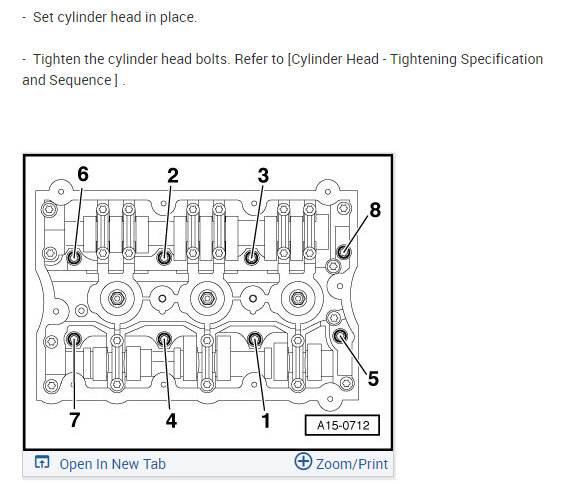 - Set cylinder head in place.

- Tighten the cylinder head bolts. Refer to [Cylinder Head - Tightening Specification and Sequence ] .

6
2
3
8
5
7
4
1
A15-0712

Open In New Tab
Zoom/Print