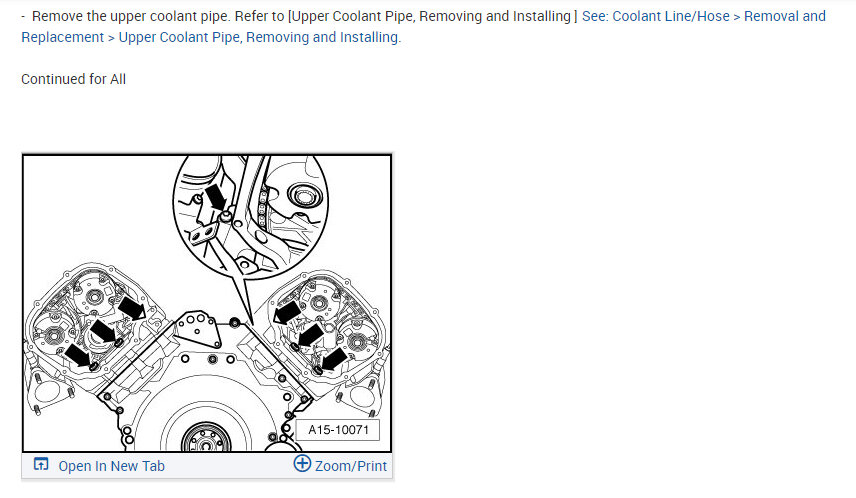 - Remove the upper coolant pipe. Refer to [Upper Coolant Pipe, Removing and Installing ] See: Coolant Line/Hose > Removal and Replacement > Upper Coolant Pipe, Removing and Installing.

Continued for All

A15-10071

Open In New Tab Zoom/Print