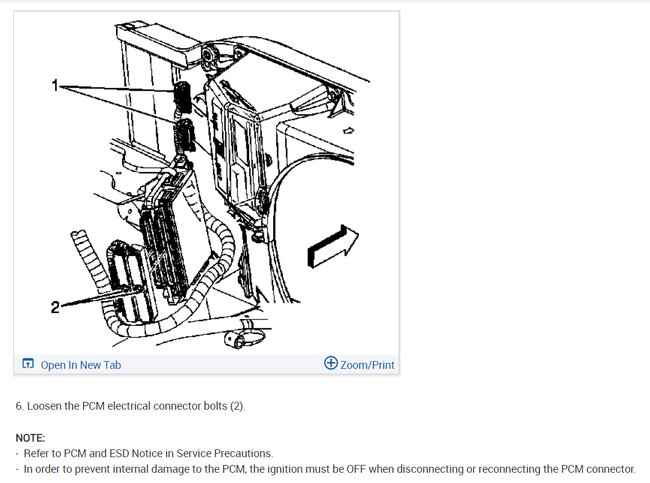 1

2

Open In New Tab

Zoom/Print

6. Loosen the PCM electrical connector bolts (2).

NOTE:
- Refer to PCM and ESD Notice in Service Precautions.
- In order to prevent internal damage to the PCM, the ignition must be OFF when disconnecting or reconnecting the PCM connector.