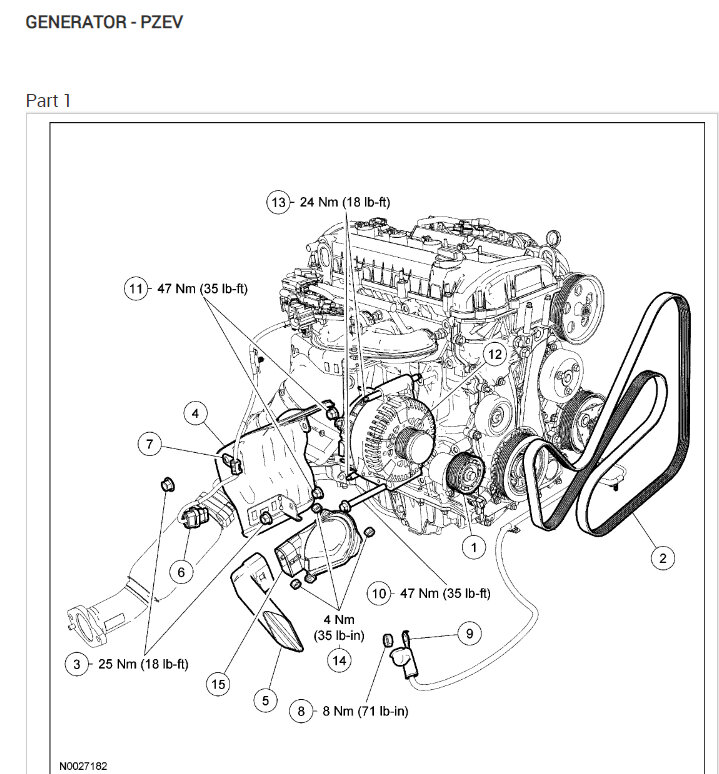 GENERATOR - PZEV

Part 1

13 - 24 Nm (18 lb-ft)

11 - 47 Nm (35 lb-ft)

12

4

7

6

1

2

10 - 47 Nm (35 lb-ft)

4 Nm
(35 lb-in)

14

9

3 - 25 Nm (18 lb-ft)

15

5

8 - 8 Nm (71 lb-in)

N0027182