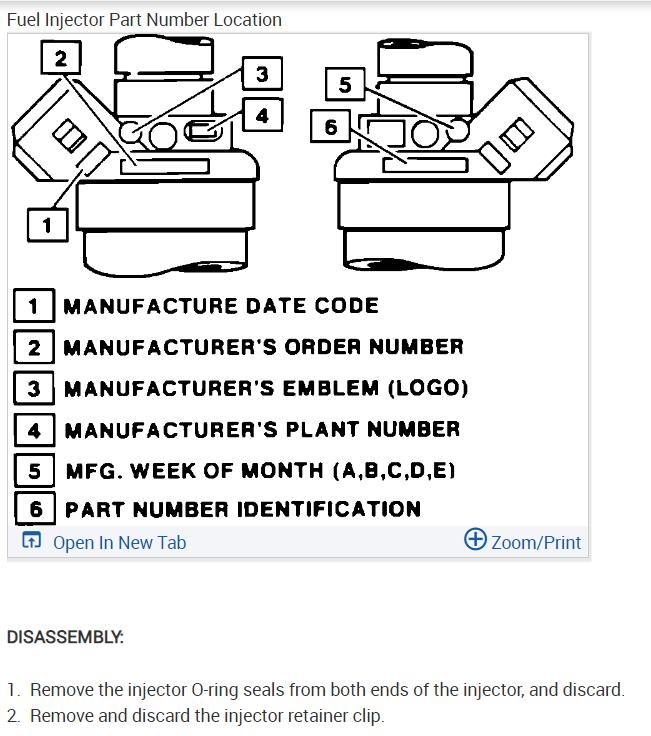 Fuel Injector Part Number Location

2
3
4
5
6
1

1 MANUFACTURE DATE CODE
2 MANUFACTURER'S ORDER NUMBER
3 MANUFACTURER'S EMBLEM (LOGO)
4 MANUFACTURER'S PLANT NUMBER
5 MFG. WEEK OF MONTH (A,B,C,D,E)
6 PART NUMBER IDENTIFICATION

Open In New Tab
Zoom/Print

DISASSEMBLY:

1. Remove the injector O-ring seals from both ends of the injector, and discard.
2. Remove and discard the injector retainer clip.