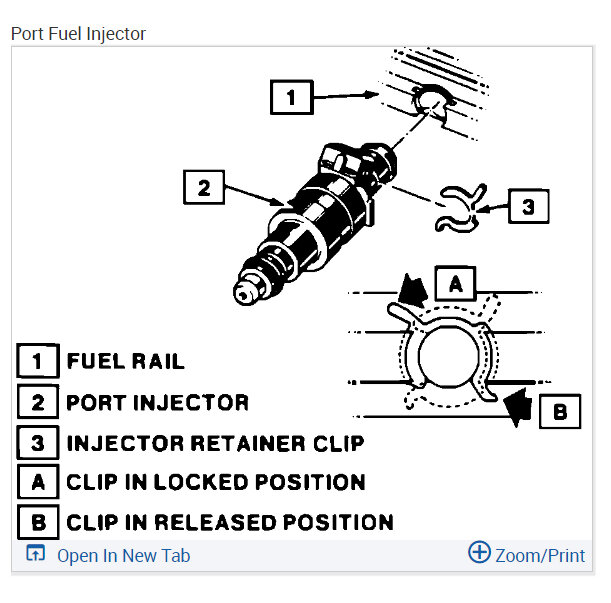 Port Fuel Injector

1

2

3

A

B

1 FUEL RAIL
2 PORT INJECTOR
3 INJECTOR RETAINER CLIP
A CLIP IN LOCKED POSITION
B CLIP IN RELEASED POSITION

Open In New Tab

Zoom/Print