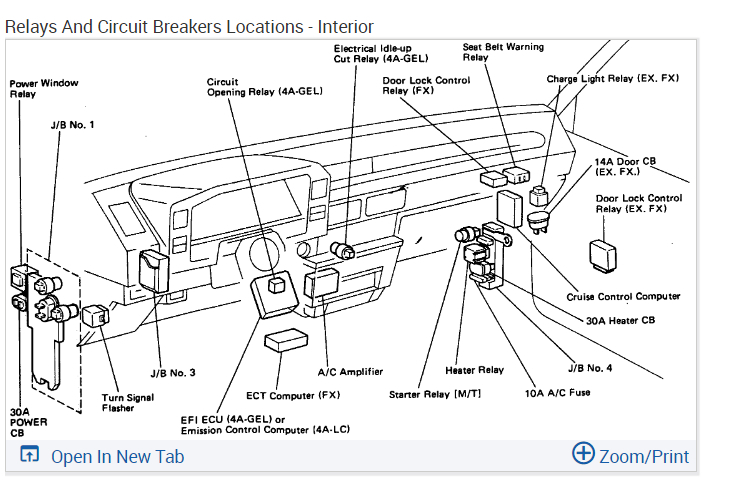 Relays And Circuit Breakers Locations - Interior

Power Window Relay

J/B No. 1

Circuit Opening Relay (4A-GEL)

Electrical Idle-up Cut Relay (4A-GEL)

Door Lock Control Relay (FX)

Seat Belt Warning Relay

Charge Light Relay (EX. FX)

14A Door CB (EX. FX.)

Door Lock Control Relay (EX. FX)

Cruise Control Computer

30A Heater CB

J/B No. 4

10A A/C Fuse

Heater Relay

Starter Relay (M/T)

A/C Amplifier

ECT Computer (FX)

EFI ECU (4A-GEL) or Emission Control Computer (4A-LC)

J/B No. 3

Turn Signal Flasher

30A POWER CB

Open In New Tab

Zoom/Print