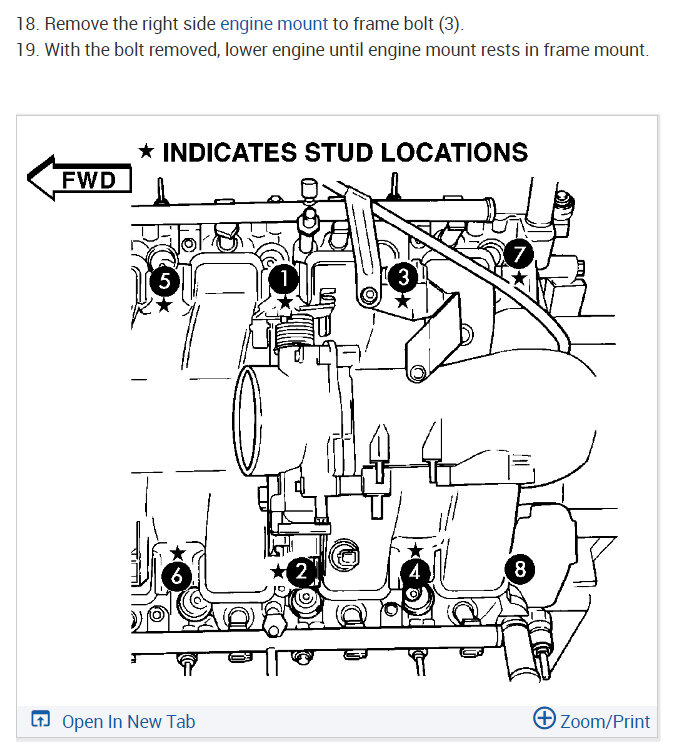 18. Remove the right side engine mount to frame bolt (3).
19. With the bolt removed, lower engine until engine mount rests in frame mount.

★ INDICATES STUD LOCATIONS

FWD

5 ★
1 ★
3 ★
7 ★
★ 6
★ 2
★ 4
8

Open In New Tab
Zoom/Print