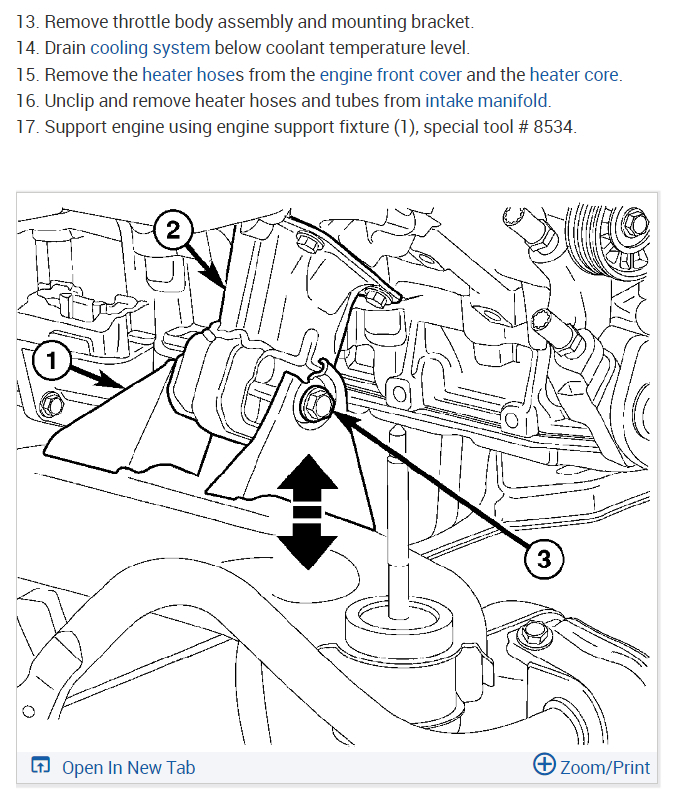 13. Remove throttle body assembly and mounting bracket.
14. Drain cooling system below coolant temperature level.
15. Remove the heater hoses from the engine front cover and the heater core.
16. Unclip and remove heater hoses and tubes from intake manifold.
17. Support engine using engine support fixture (1), special tool # 8534.

2
1
3

Open In New Tab
Zoom/Print