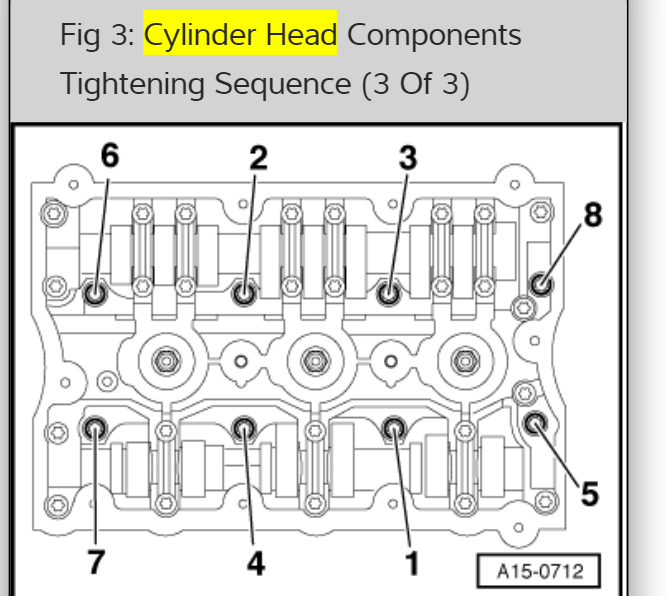 Fig 3: Cylinder Head Components Tightening Sequence (3 Of 3)

6
2
3
8
5
7
4
1
A15-0712