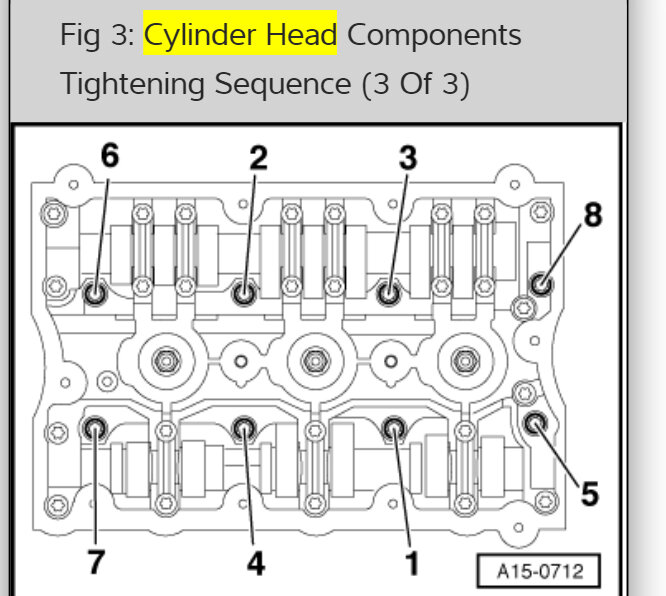 Fig 3: Cylinder Head Components Tightening Sequence (3 Of 3)

6
2
3
8
5
7
4
1
A15-0712