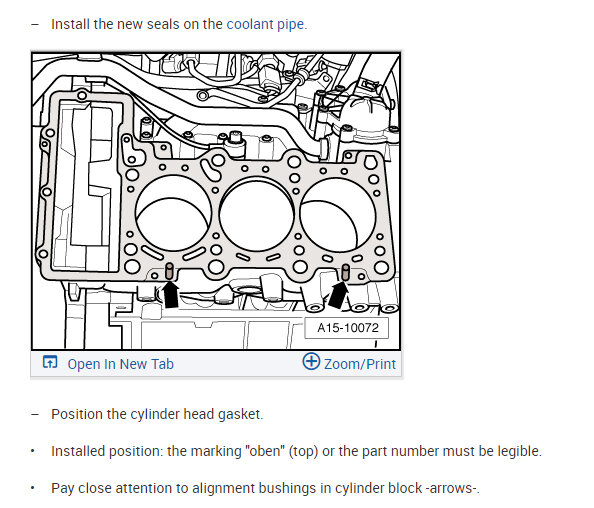 – Install the new seals on the coolant pipe.

A15-10072

Open In New Tab

Zoom/Print

– Position the cylinder head gasket.

• Installed position: the marking "oben" (top) or the part number must be legible.

• Pay close attention to alignment bushings in cylinder block -arrows-.