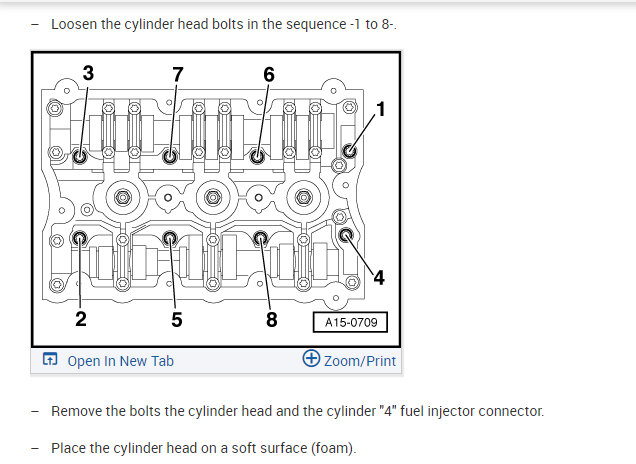 – Loosen the cylinder head bolts in the sequence -1 to 8-.

3
7
6
1
4
2
5
8
A15-0709

Open In New Tab
Zoom/Print

– Remove the bolts the cylinder head and the cylinder "4" fuel injector connector.

– Place the cylinder head on a soft surface (foam).