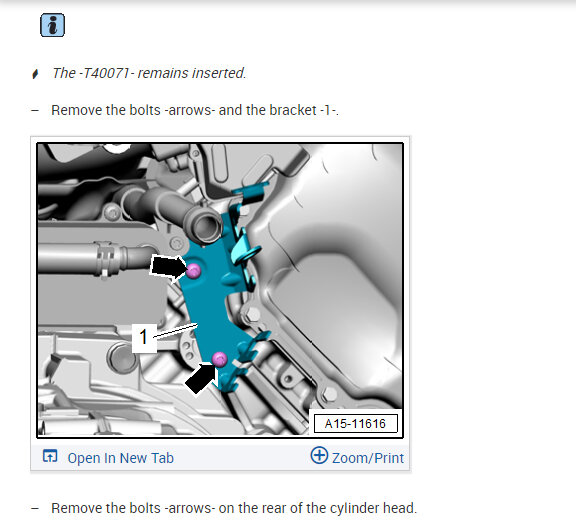 i

The -T40071- remains inserted.

– Remove the bolts -arrows- and the bracket -1-.

1

A15-11616

Open In New Tab

Zoom/Print

– Remove the bolts -arrows- on the rear of the cylinder head.