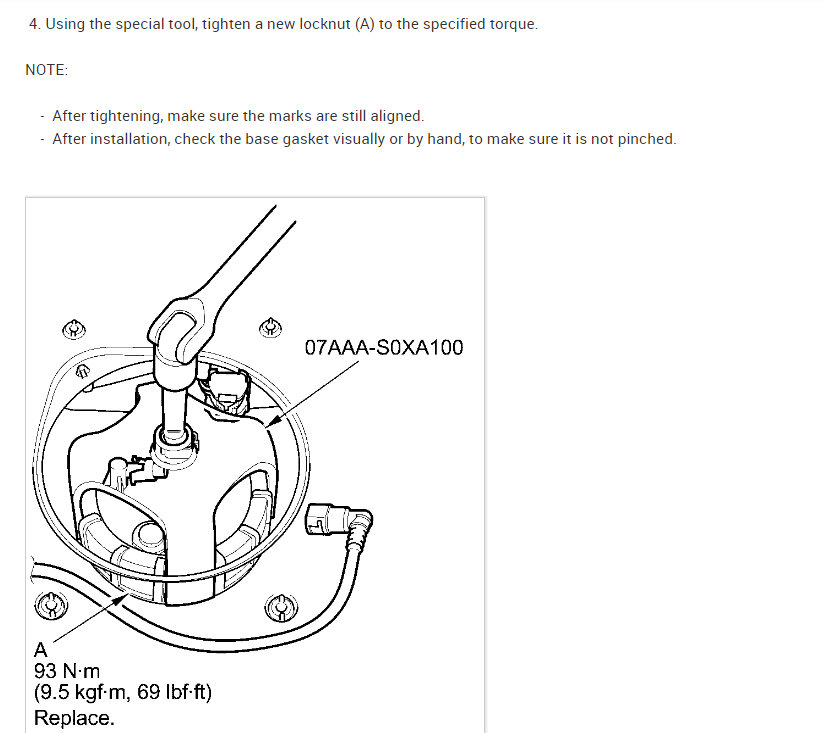 4. Using the special tool, tighten a new locknut (A) to the specified torque.

NOTE:

- After tightening, make sure the marks are still aligned.
- After installation, check the base gasket visually or by hand, to make sure it is not pinched.

07AAA-S0XA100

A
93 N·m
(9.5 kgf·m, 69 lbf·ft)
Replace.