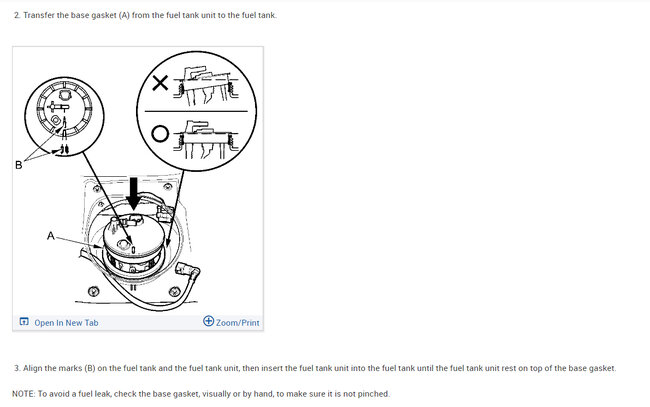 2. Transfer the base gasket (A) from the fuel tank unit to the fuel tank.

B

A

Open In New Tab

Zoom/Print

3. Align the marks (B) on the fuel tank and the fuel tank unit, then insert the fuel tank unit into the fuel tank until the fuel tank unit rest on top of the base gasket.

NOTE: To avoid a fuel leak, check the base gasket, visually or by hand, to make sure it is not pinched.