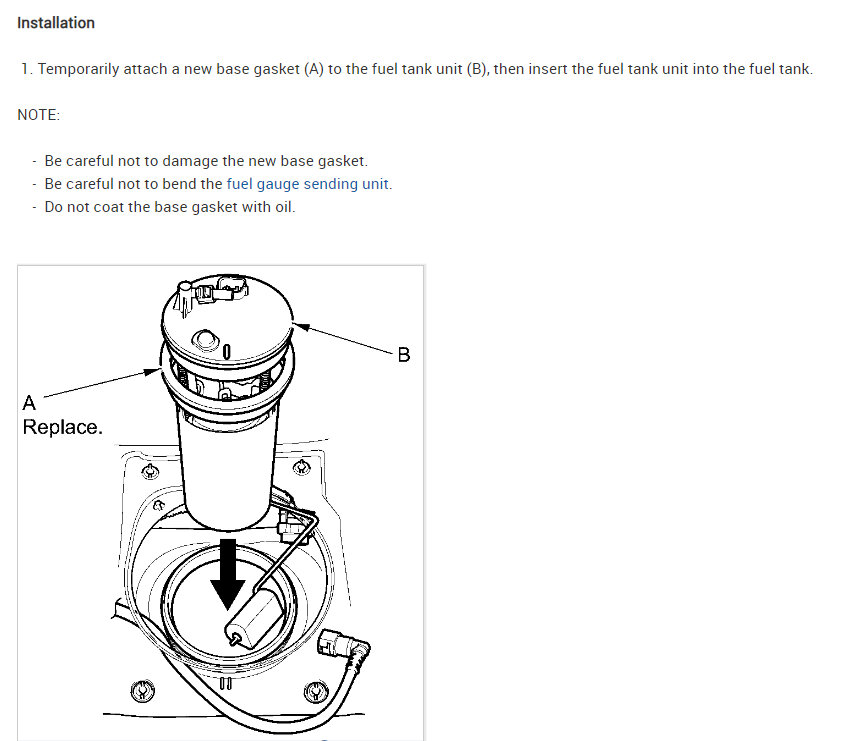 Installation

1. Temporarily attach a new base gasket (A) to the fuel tank unit (B), then insert the fuel tank unit into the fuel tank.

NOTE:

- Be careful not to damage the new base gasket.
- Be careful not to bend the fuel gauge sending unit.
- Do not coat the base gasket with oil.

B

A
Replace.