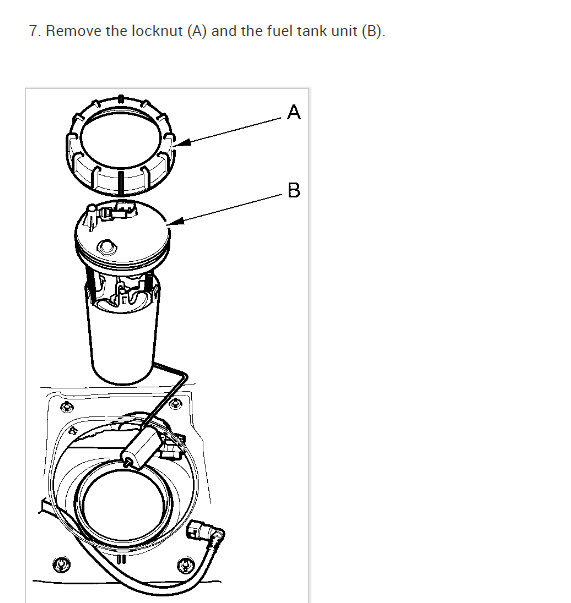 7. Remove the locknut (A) and the fuel tank unit (B).

A

B