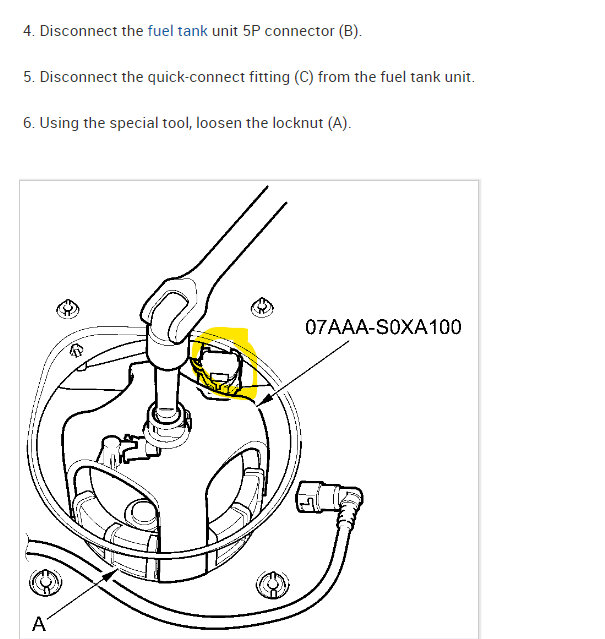 4. Disconnect the fuel tank unit 5P connector (B).

5. Disconnect the quick-connect fitting (C) from the fuel tank unit.

6. Using the special tool, loosen the locknut (A).

07AAA-S0XA100

A