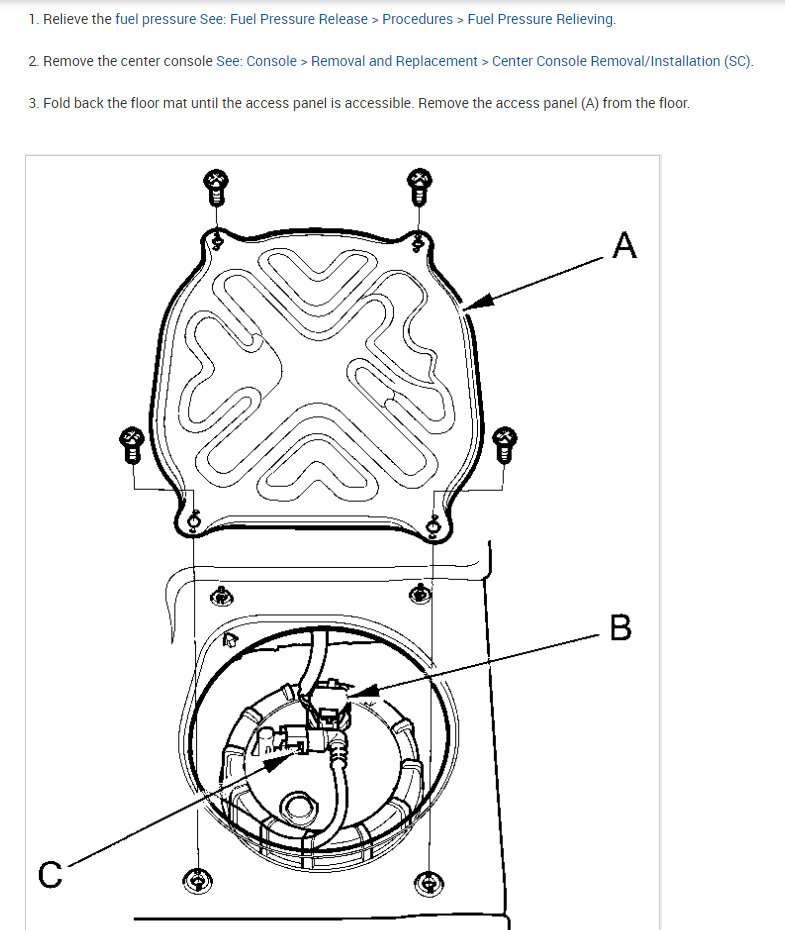 1. Relieve the fuel pressure See: Fuel Pressure Release > Procedures > Fuel Pressure Relieving.

2. Remove the center console See: Console > Removal and Replacement > Center Console Removal/Installation (SC).

3. Fold back the floor mat until the access panel is accessible. Remove the access panel (A) from the floor.

A

B

C